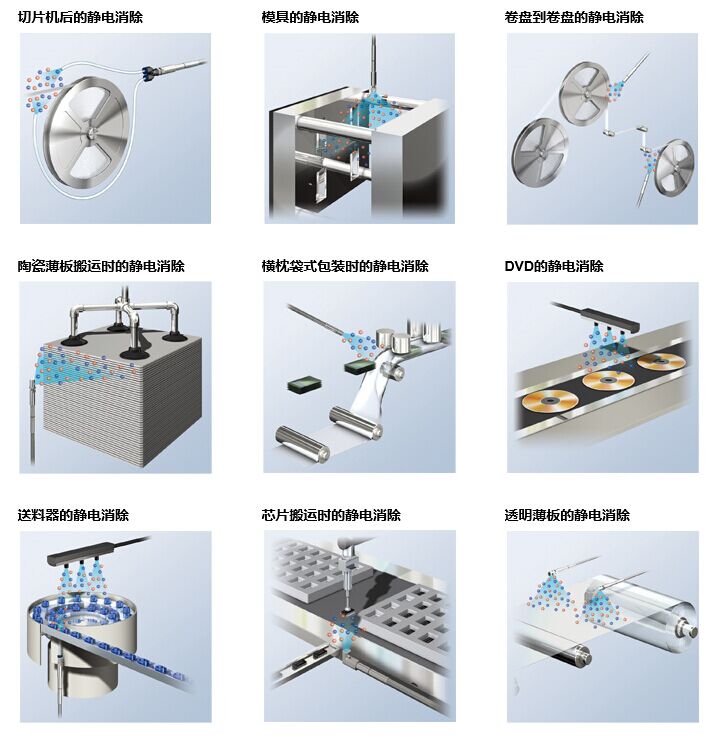 切片机后的静电消除

模具的静电消除

卷盘到卷盘的静电消除

陶瓷薄板搬运时的静电消除

横枕袋式包装时的静电消除

DVD的静电消除

送料器的静电消除

芯片搬运时的静电消除

透明薄板的静电消除